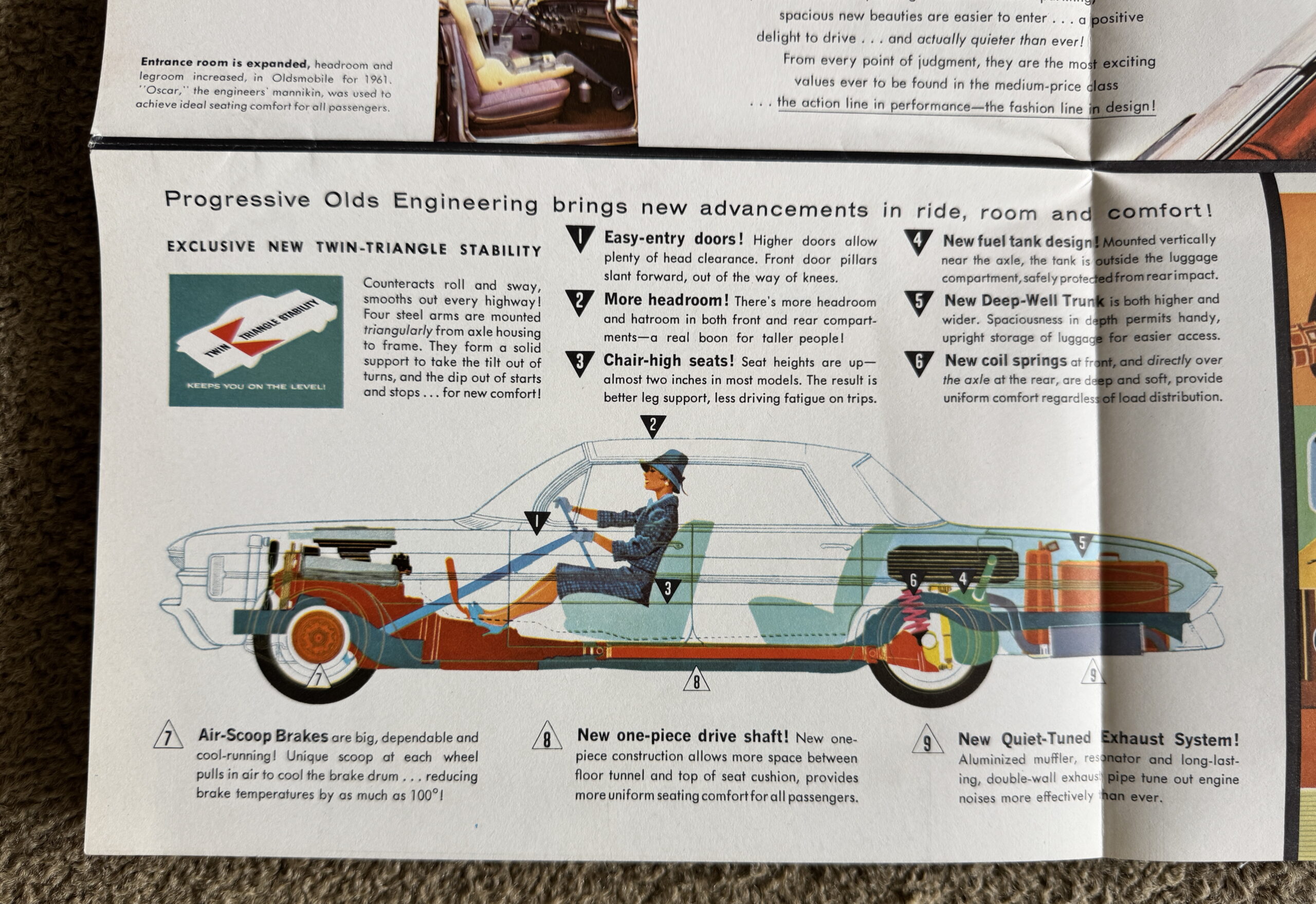 Entrance room is expanded, headroom and legroom increased, in Oldsmobile for 1961. "Oscar," the engineers' mannikin, was used to achieve ideal seating comfort for all passengers.

spacious new beauties are easier to enter . . . a positive delight to drive . . . and actually quieter than ever! From every point of judgment, they are the most exciting values ever to be found in the medium-price class . . . the action line in performance—the fashion line in design!

Progressive Olds Engineering brings new advancements in ride, room and comfort!

EXCLUSIVE NEW TWIN-TRIANGLE STABILITY

TWIN TRIANGLE STABILITY

KEEPS YOU ON THE LEVEL!

Counteracts roll and sway, smooths out every highway! Four steel arms are mounted triangularly from axle housing to frame. They form a solid support to take the tilt out of turns, and the dip out of starts and stops . . . for new comfort!

1 Easy-entry doors! Higher doors allow plenty of head clearance. Front door pillars slant forward, out of the way of knees.

2 More headroom! There's more headroom and hatroom in both front and rear compartments—a real boon for taller people!

3 Chair-high seats! Seat heights are up—almost two inches in most models. The result is better leg support, less driving fatigue on trips.

4 New fuel tank design! Mounted vertically near the axle, the tank is outside the luggage compartment, safely protected from rear impact.

5 New Deep-Well Trunk is both higher and wider. Spaciousness in depth permits handy, upright storage of luggage for easier access.

6 New coil springs at front, and directly over the axle at the rear, are deep and soft, provide uniform comfort regardless of load distribution.

2 1 3 6 4 5 7 8 9

7 Air-Scoop Brakes are big, dependable and cool-running! Unique scoop at each wheel pulls in air to cool the brake drum . . . reducing brake temperatures by as much as 100°!

8 New one-piece drive shaft! New one-piece construction allows more space between floor tunnel and top of seat cushion, provides more uniform seating comfort for all passengers.

9 New Quiet-Tuned Exhaust System! Aluminized muffler, resonator and long-lasting, double-wall exhaust pipe tune out engine noises more effectively than ever.